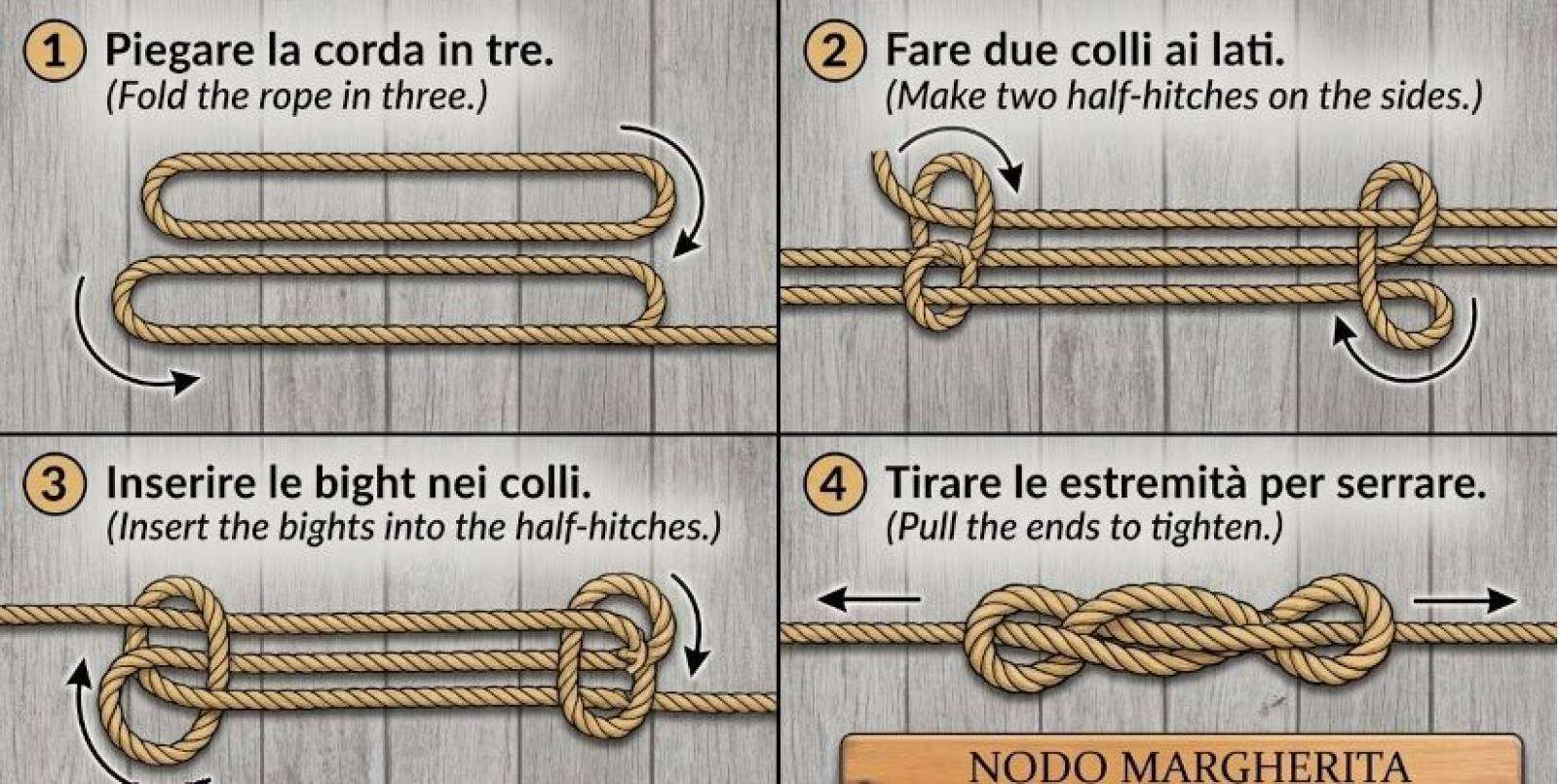 1 Piegare la corda in tre.
(Fold the rope in three.)

2 Fare due colli ai lati.
(Make two half-hitches on the sides.)

3 Inserire le bight nei colli.
(Insert the bights into the half-hitches.)

4 Tirare le estremità per serrare.
(Pull the ends to tighten.)

NODO MARGHERITA